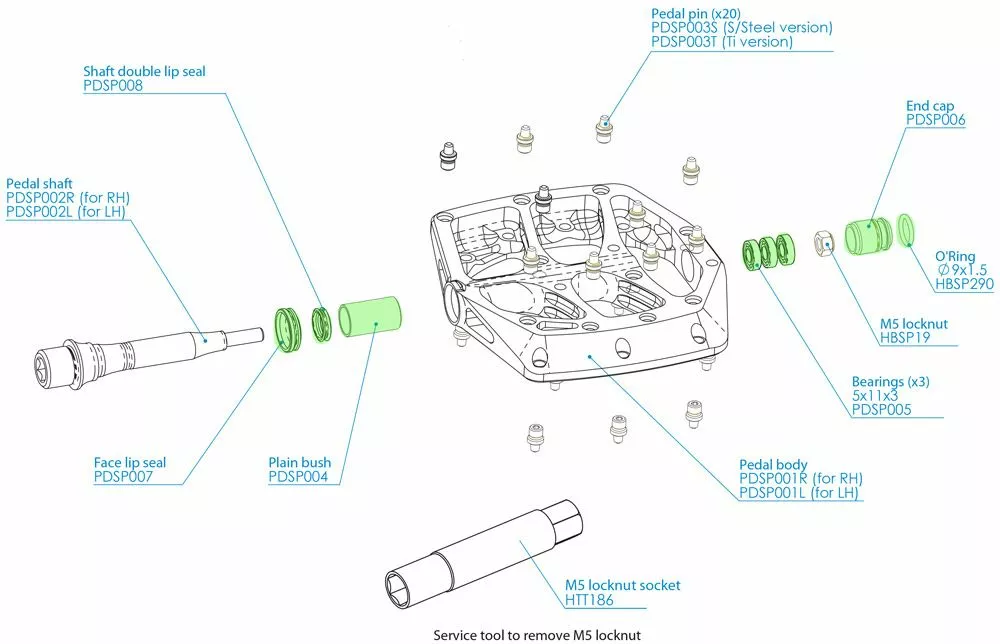 Pedal pin (x20)
PDSP003S (S/Steel version)
PDSP003T (Ti version)

Shaft double lip seal
PDSP008

End cap
PDSP006

Pedal shaft
PDSP002R (for RH)
PDSP002L (for LH)

O'Ring
∅ 9x1.5
HBSP290

M5 locknut
HBSP19

Bearings (x3)
5x11x3
PDSP005

Face lip seal
PDSP007

Plain bush
PDSP004

Pedal body
PDSP001R (for RH)
PDSP001L (for LH)

M5 locknut socket
HTT186

Service tool to remove M5 locknut