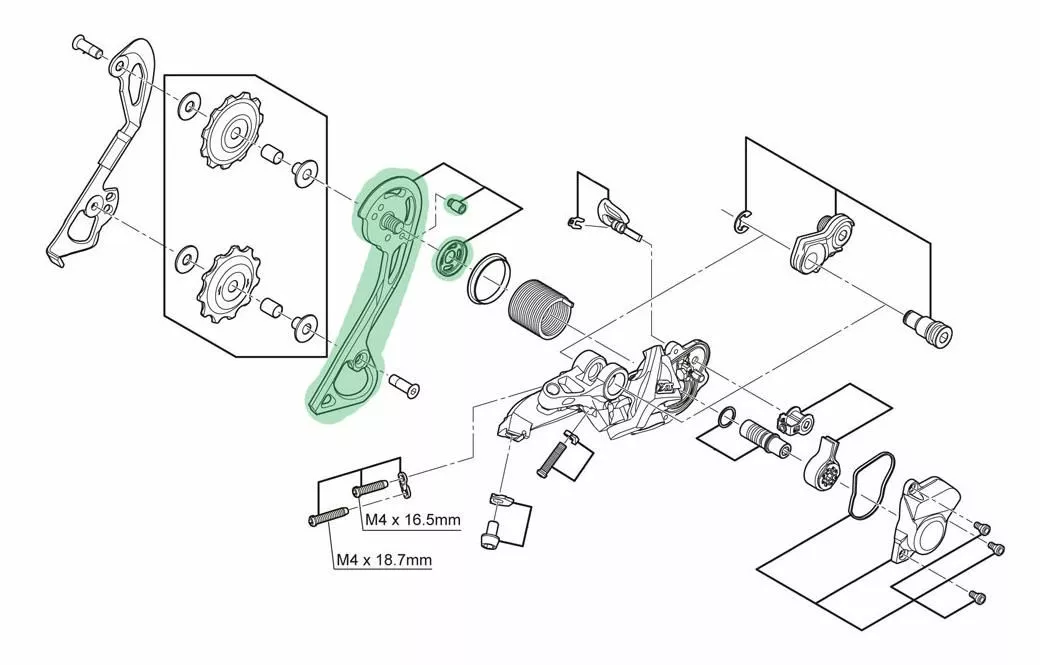 M4 x 16.5mm
M4 x 18.7mm