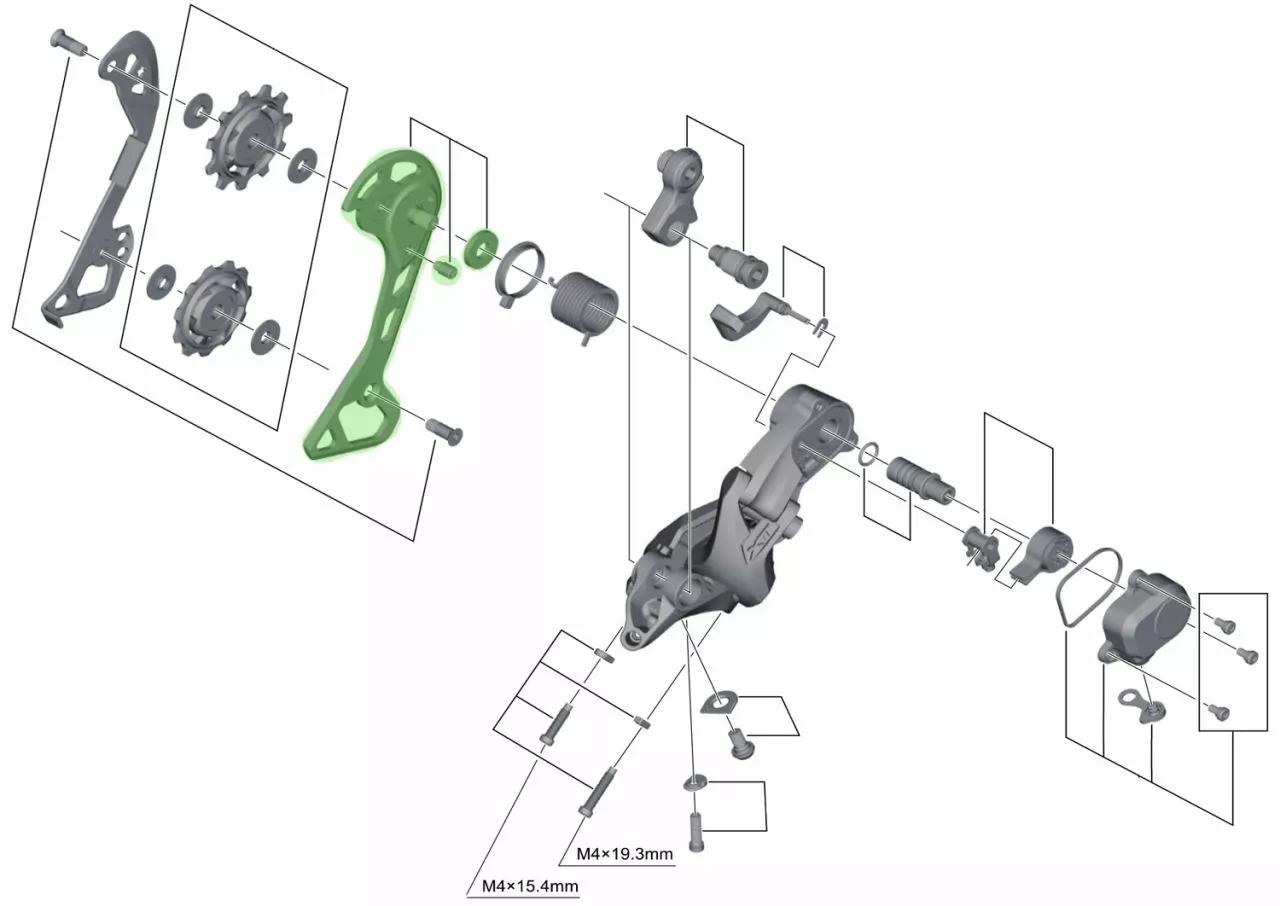 XT

M4×19.3mm

M4×15.4mm