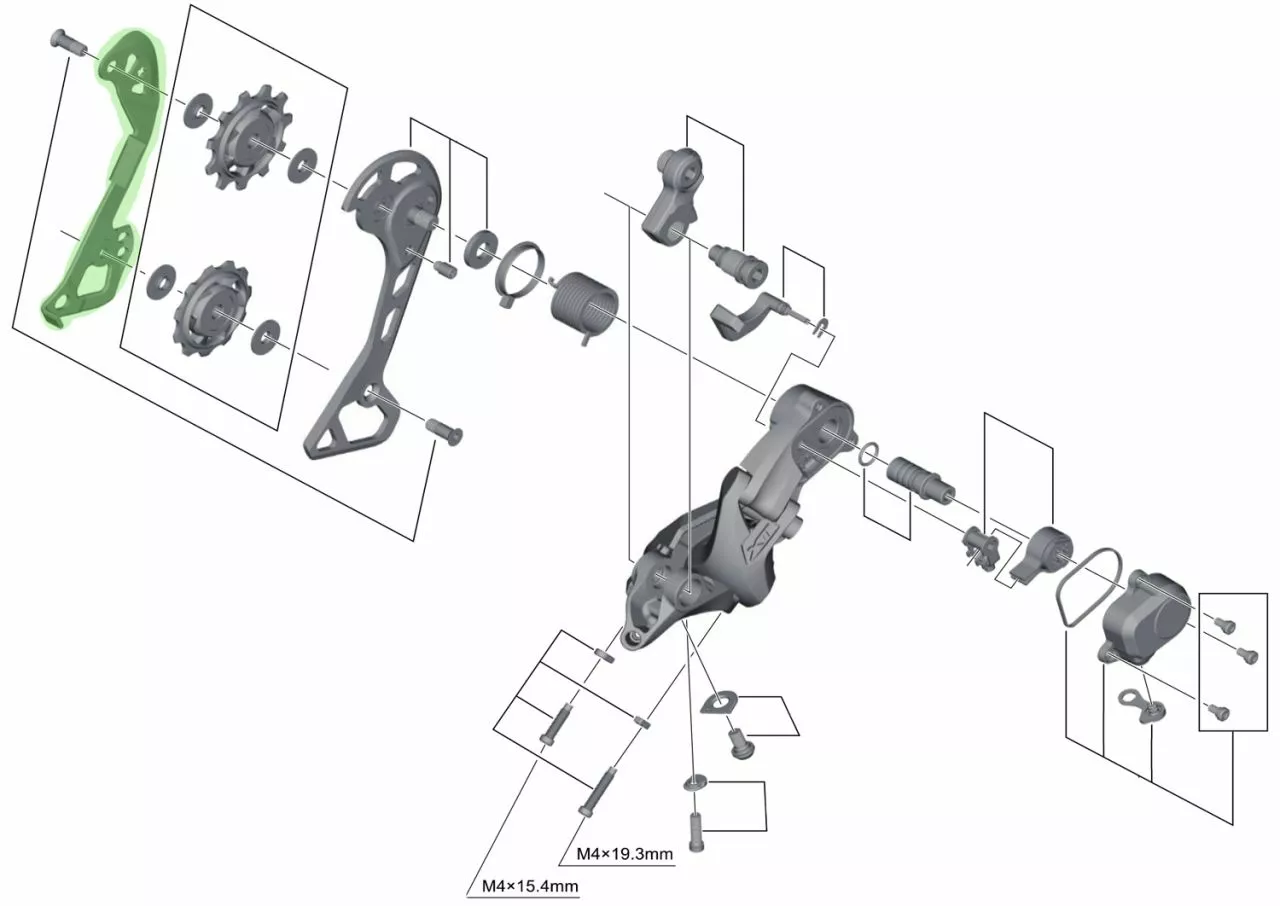 XT

M4×19.3mm

M4×15.4mm